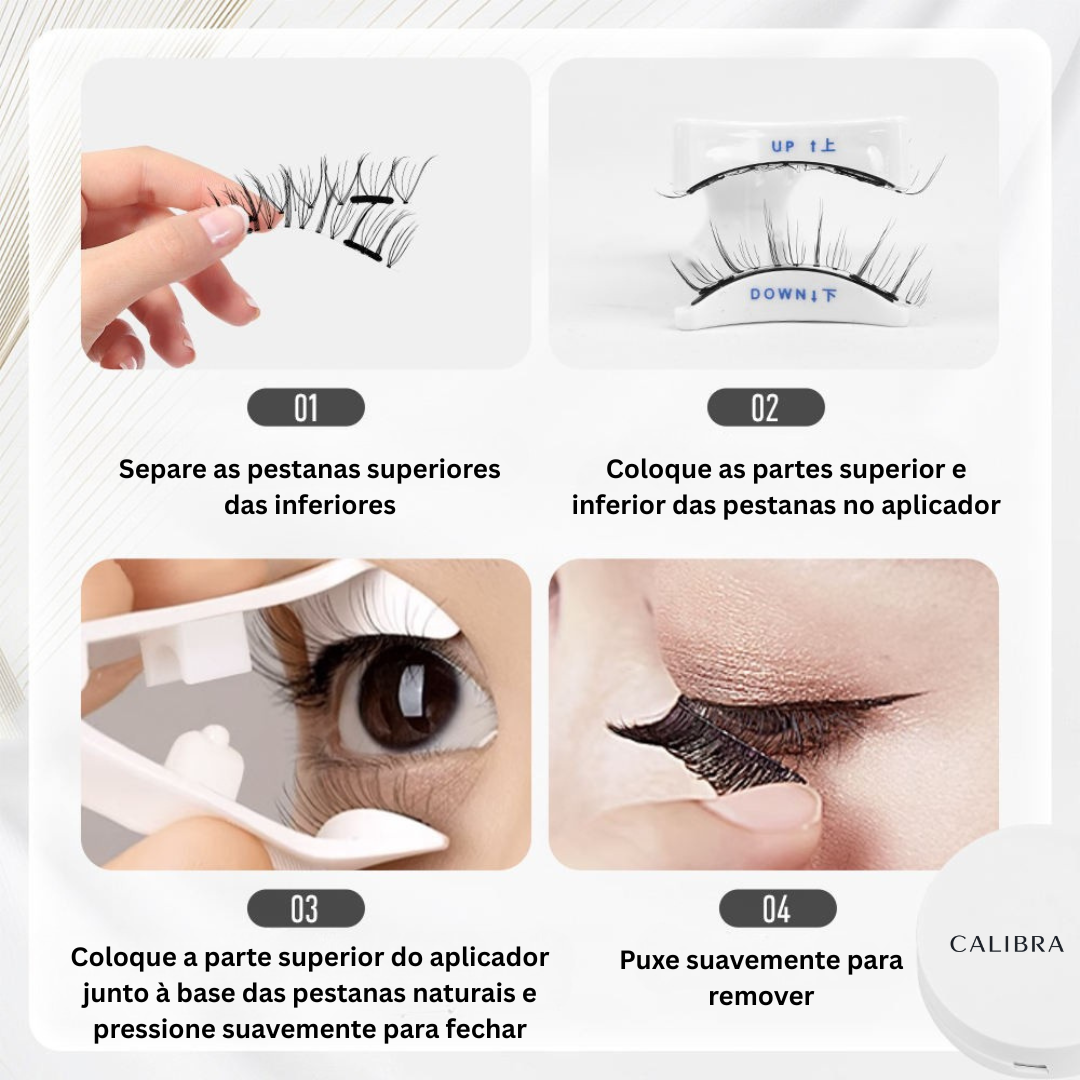 UP ↑上

DOWN↓下

01

Separe as pestanas superiores das inferiores

02

Coloque as partes superior e inferior das pestanas no aplicador

03

Coloque a parte superior do aplicador junto à base das pestanas naturais e pressione suavemente para fechar

04

Puxe suavemente para remover

CALIBRA